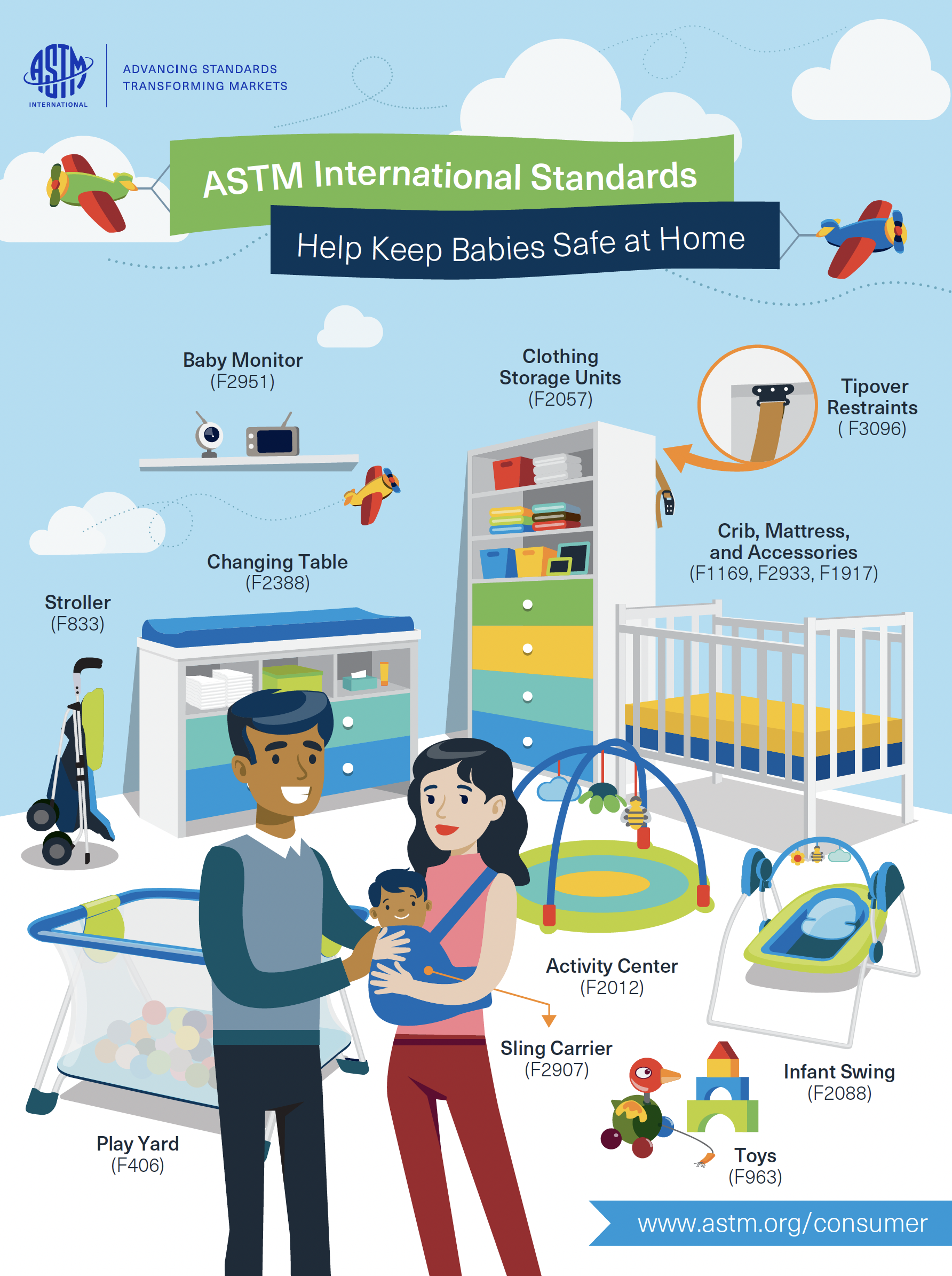 ASTM INTERNATIONAL

ADVANCING STANDARDS
TRANSFORMING MARKETS

ASTM International Standards

Help Keep Babies Safe at Home

Baby Monitor
(F2951)

Clothing Storage Units
(F2057)

Tipover Restraints
( F3096)

Crib, Mattress, and Accessories
(F1169, F2933, F1917)

Changing Table
(F2388)

Stroller
(F833)

Activity Center
(F2012)

Sling Carrier
(F2907)

Infant Swing
(F2088)

Play Yard
(F406)

Toys
(F963)

www.astm.org/consumer